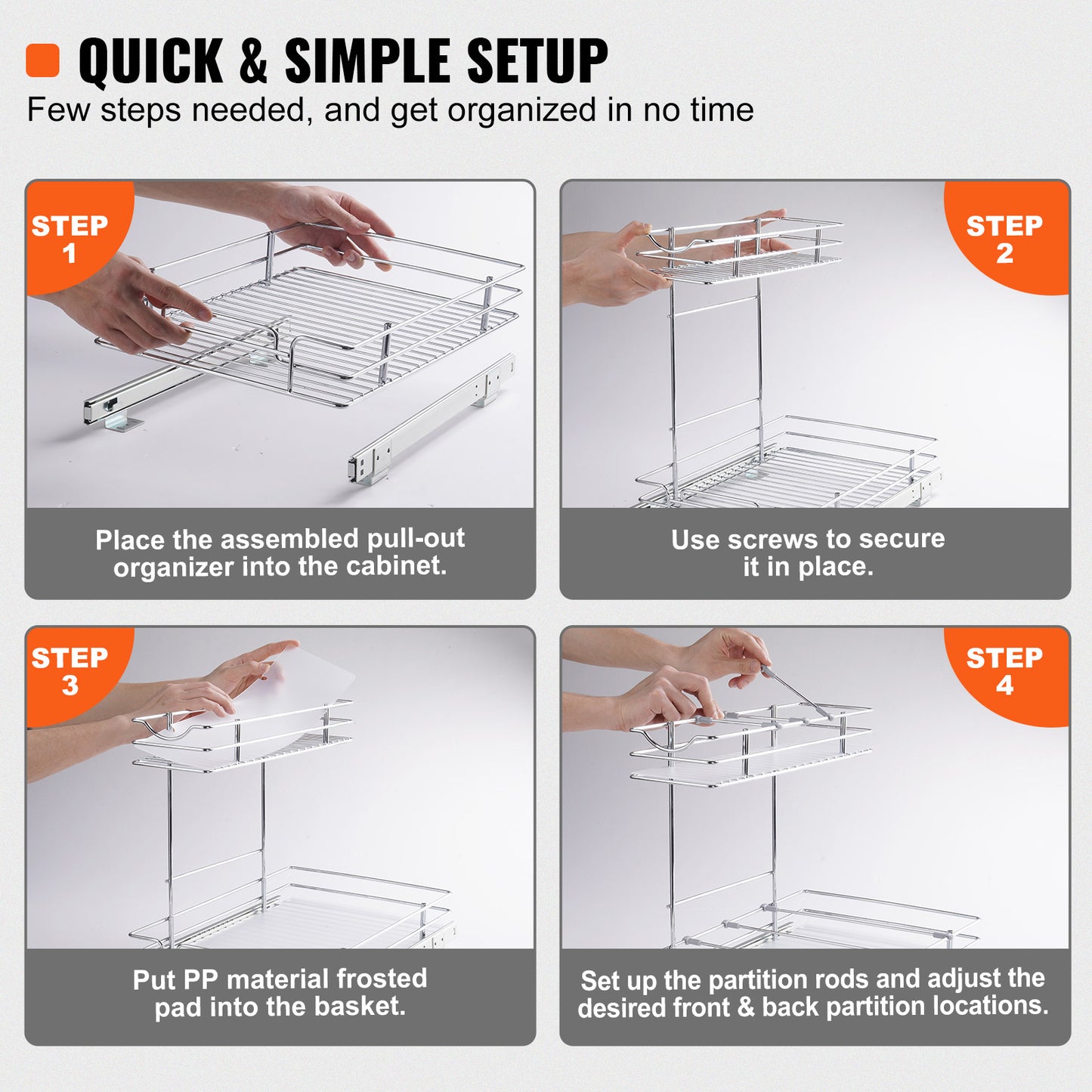 QUICK & SIMPLE SETUP

Few steps needed, and get organized in no time

STEP 1

Place the assembled pull-out organizer into the cabinet.

STEP 2

Use screws to secure it in place.

STEP 3

Put PP material frosted pad into the basket.

STEP 4

Set up the partition rods and adjust the desired front & back partition locations.