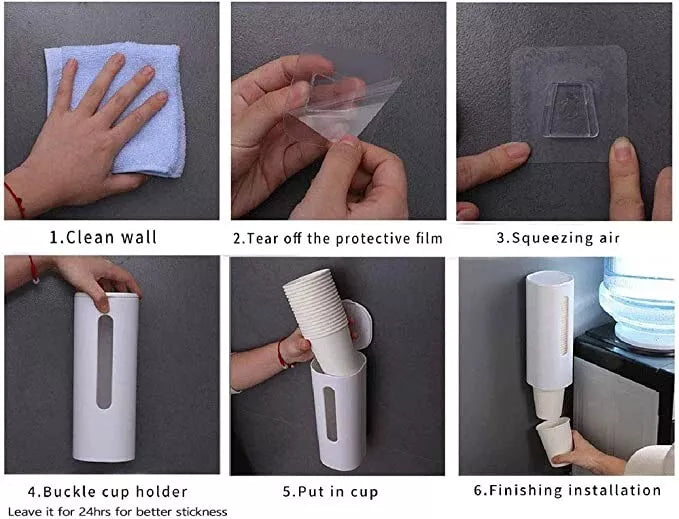 1.Clean wall

2.Tear off the protective film

3.Squeezing air

4.Buckle cup holder
Leave it for 24hrs for better stickness

5.Put in cup

6.Finishing installation