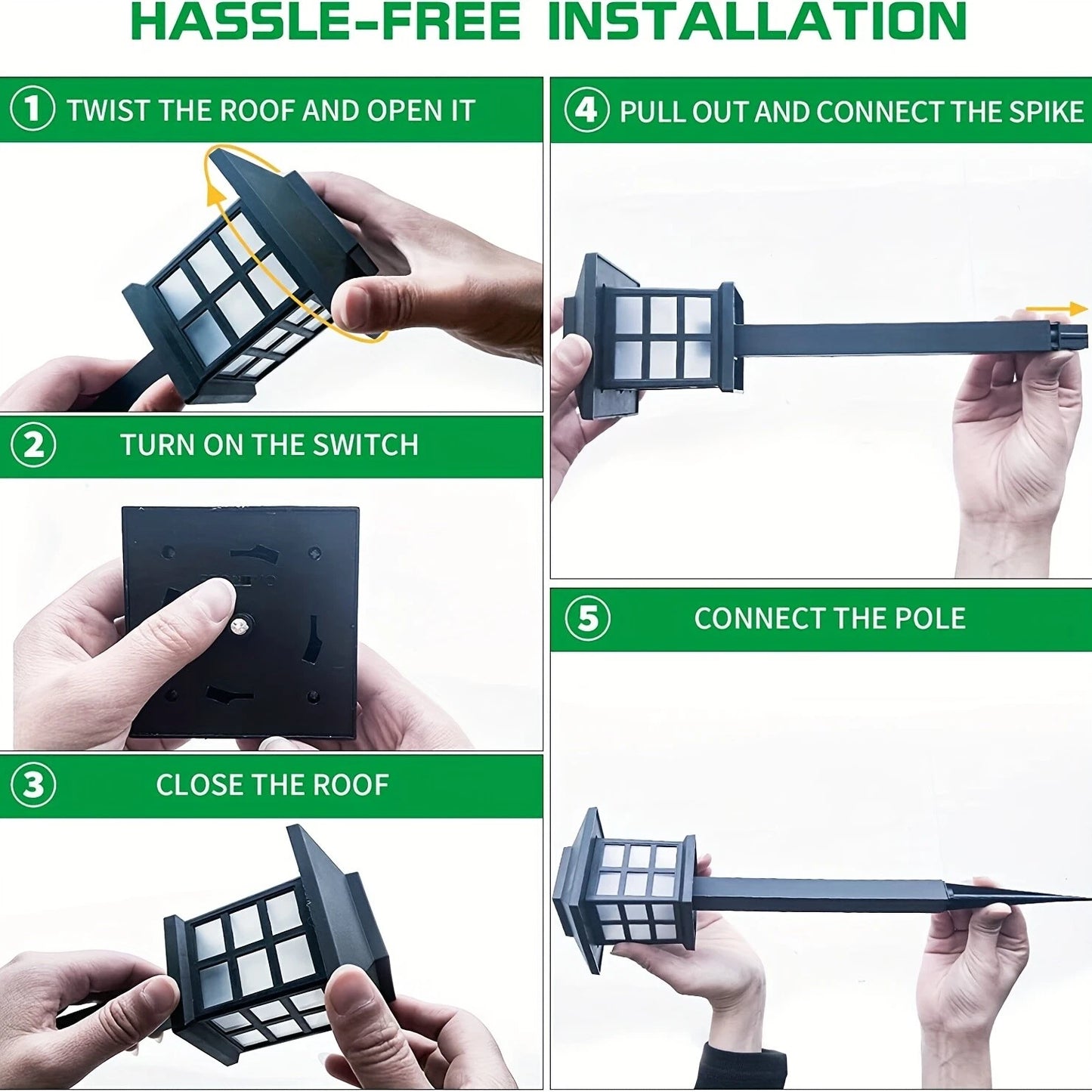 HASSLE-FREE INSTALLATION

1 TWIST THE ROOF AND OPEN IT

2 TURN ON THE SWITCH

3 CLOSE THE ROOF

4 PULL OUT AND CONNECT THE SPIKE

5 CONNECT THE POLE