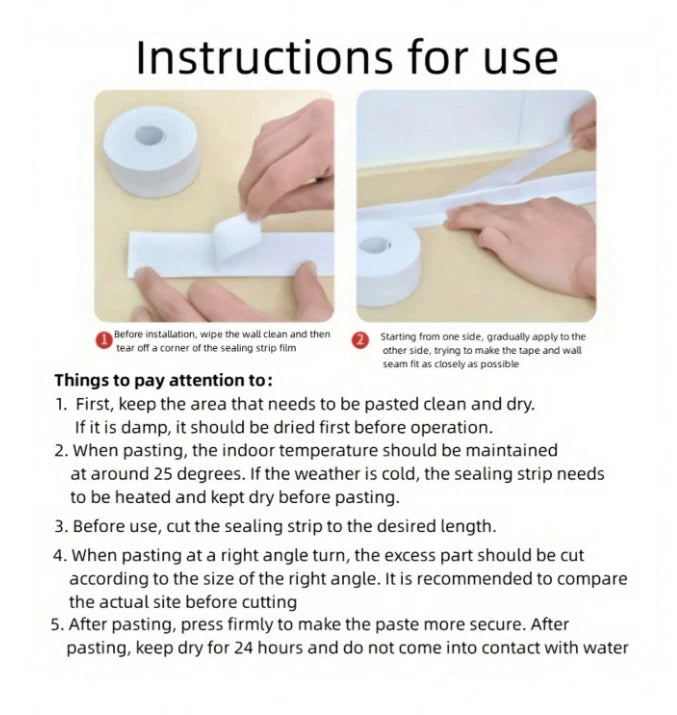 Instructions for use

1 Before installation, wipe the wall clean and then tear off a corner of the sealing strip film

2 Starting from one side, gradually apply to the other side, trying to make the tape and wall seam fit as closely as possible

Things to pay attention to:

1. First, keep the area that needs to be pasted clean and dry. If it is damp, it should be dried first before operation.

2. When pasting, the indoor temperature should be maintained at around 25 degrees. If the weather is cold, the sealing strip needs to be heated and kept dry before pasting.

3. Before use, cut the sealing strip to the desired length.

4. When pasting at a right angle turn, the excess part should be cut according to the size of the right angle. It is recommended to compare the actual site before cutting

5. After pasting, press firmly to make the paste more secure. After pasting, keep dry for 24 hours and do not come into contact with water