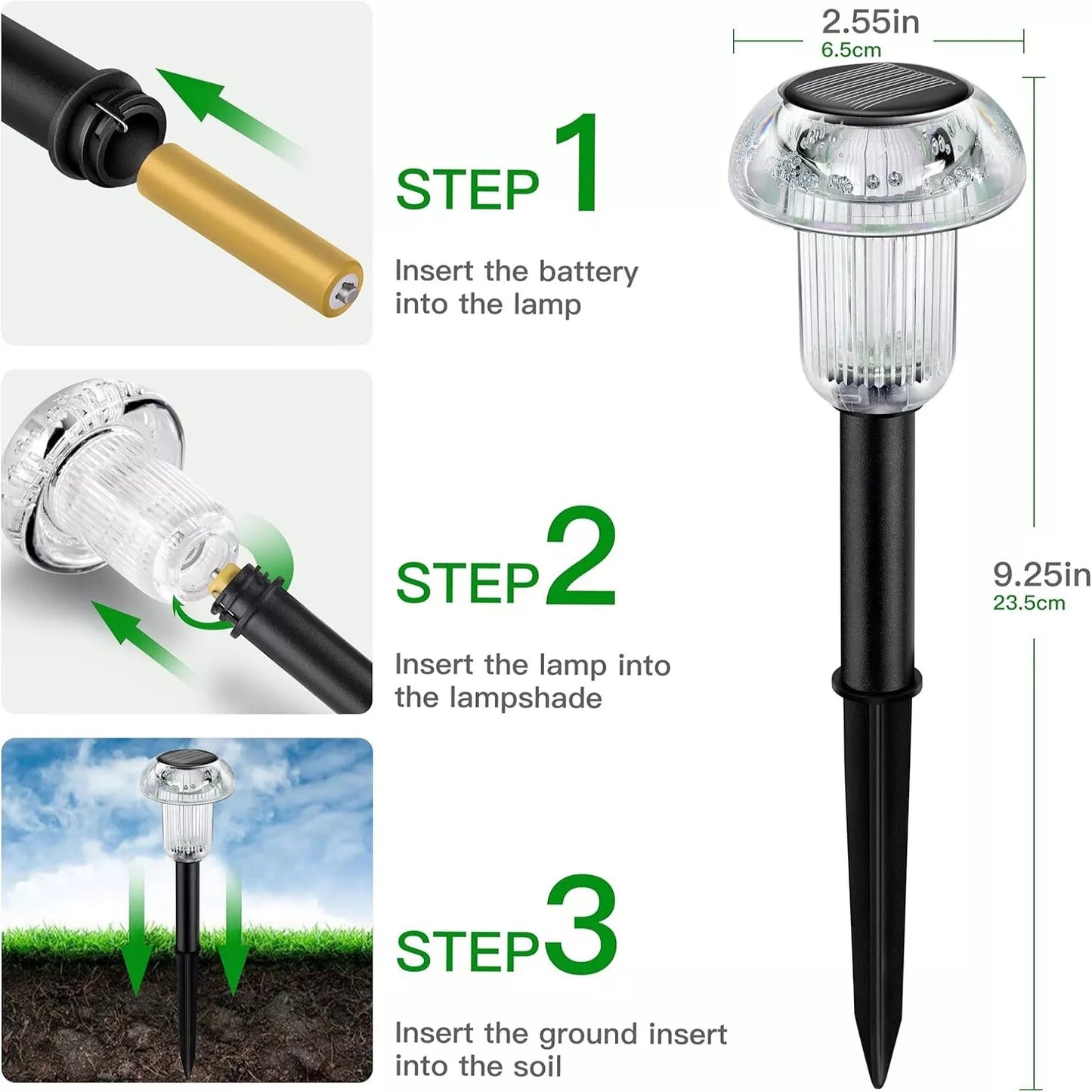 STEP 1

Insert the battery into the lamp

STEP 2

Insert the lamp into the lampshade

STEP 3

Insert the ground insert into the soil

2.55in
6.5cm

9.25in
23.5cm