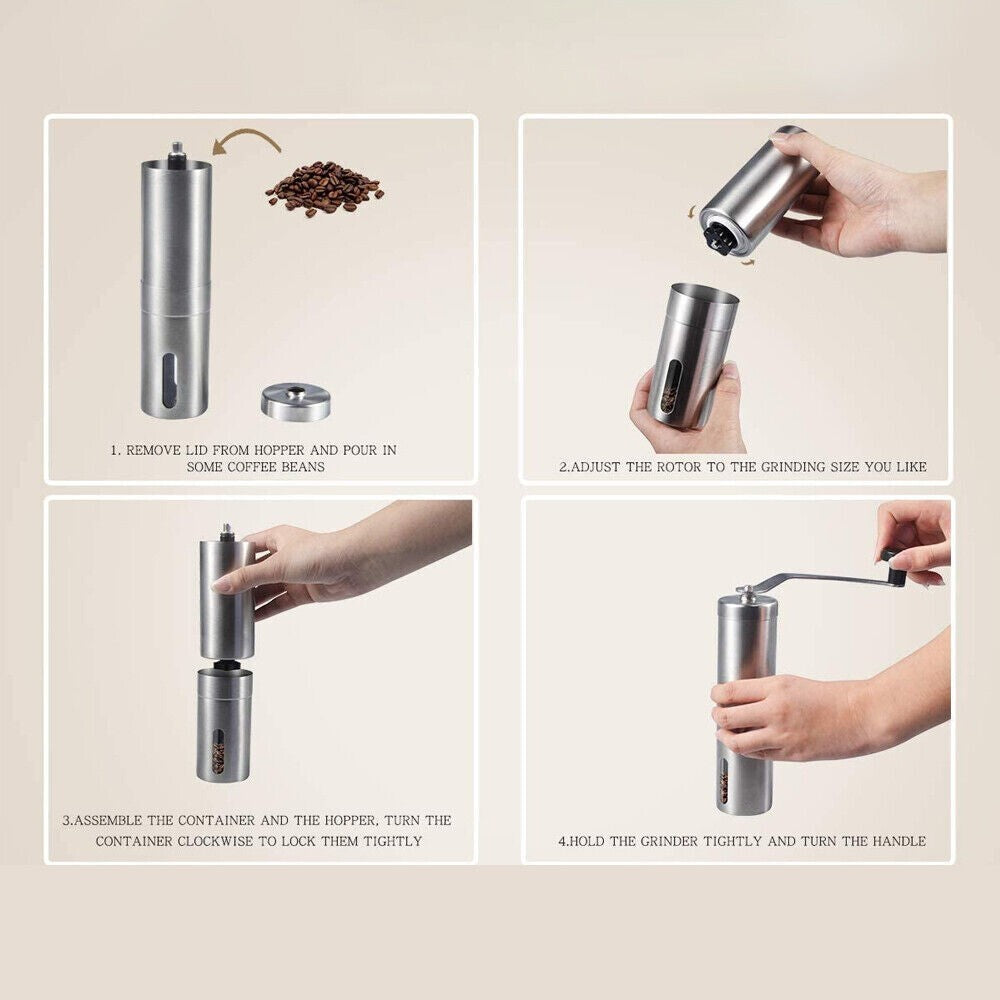 1. REMOVE LID FROM HOPPER AND POUR IN SOME COFFEE BEANS

2.ADJUST THE ROTOR TO THE GRINDING SIZE YOU LIKE

3.ASSEMBLE THE CONTAINER AND THE HOPPER, TURN THE CONTAINER CLOCKWISE TO LOCK THEM TIGHTLY

4.HOLD THE GRINDER TIGHTLY AND TURN THE HANDLE