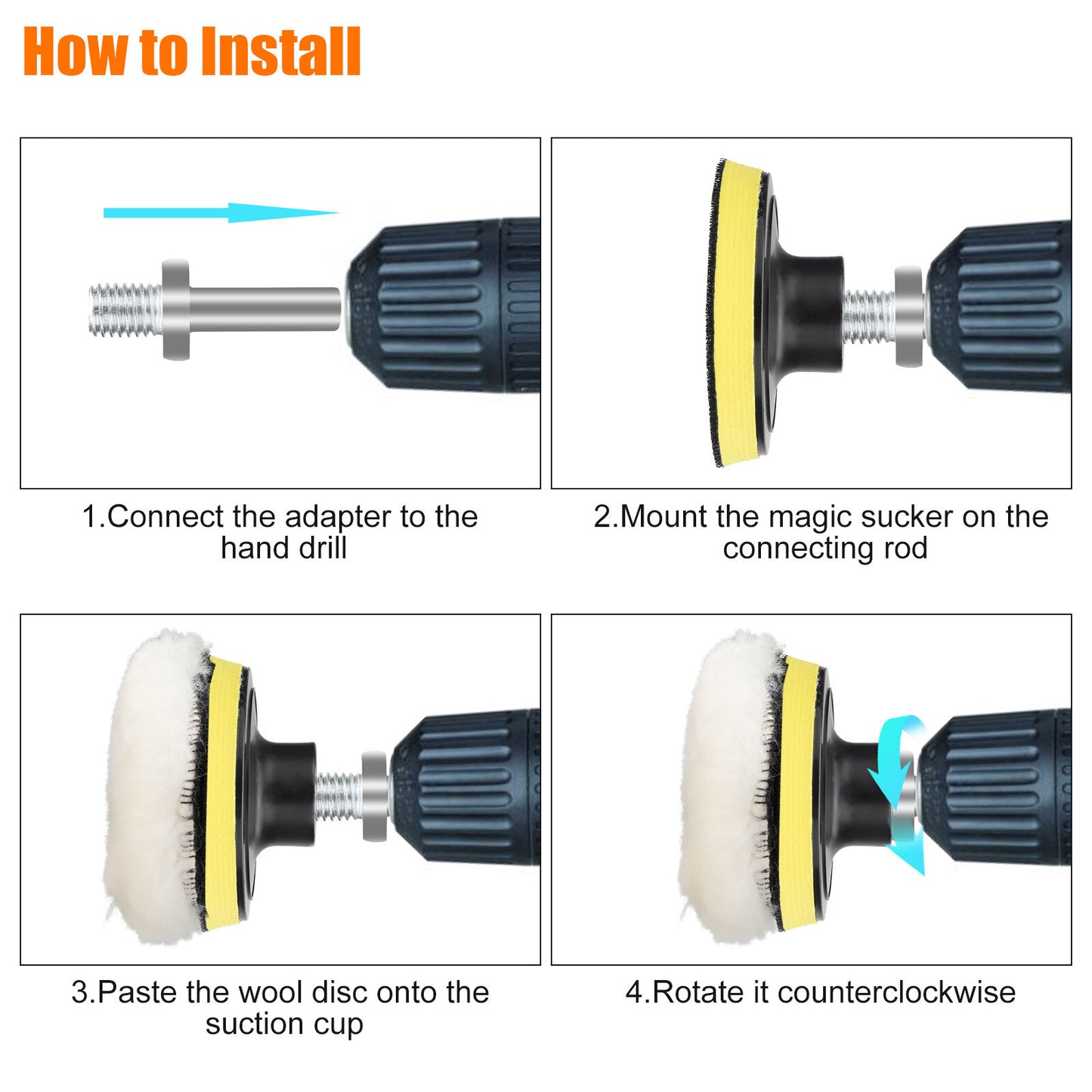 How to Install

1.Connect the adapter to the hand drill

2.Mount the magic sucker on the connecting rod

3.Paste the wool disc onto the suction cup

4.Rotate it counterclockwise